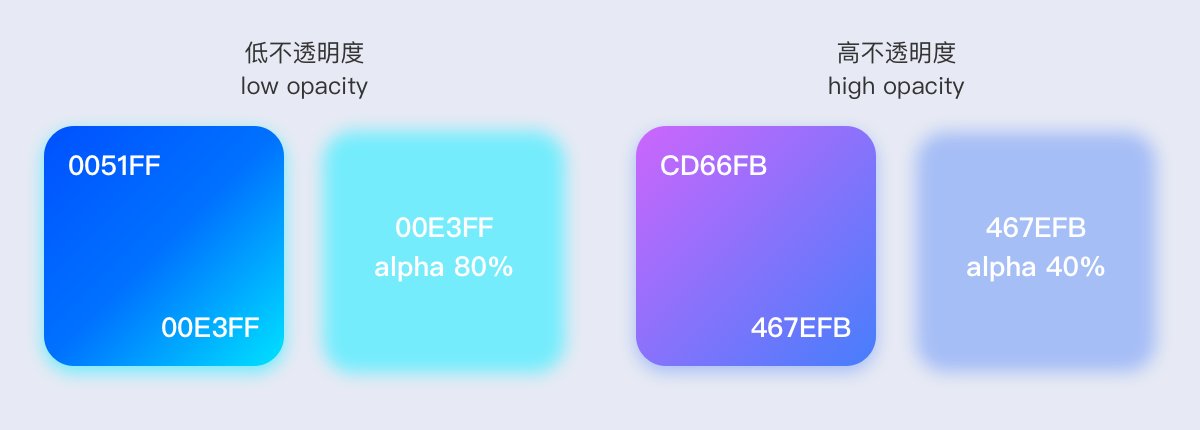 低不透明度
low opacity

0051FF

00E3FF

00E3FF
alpha 80%

高不透明度
high opacity

CD66FB

467EFB

467EFB
alpha 40%